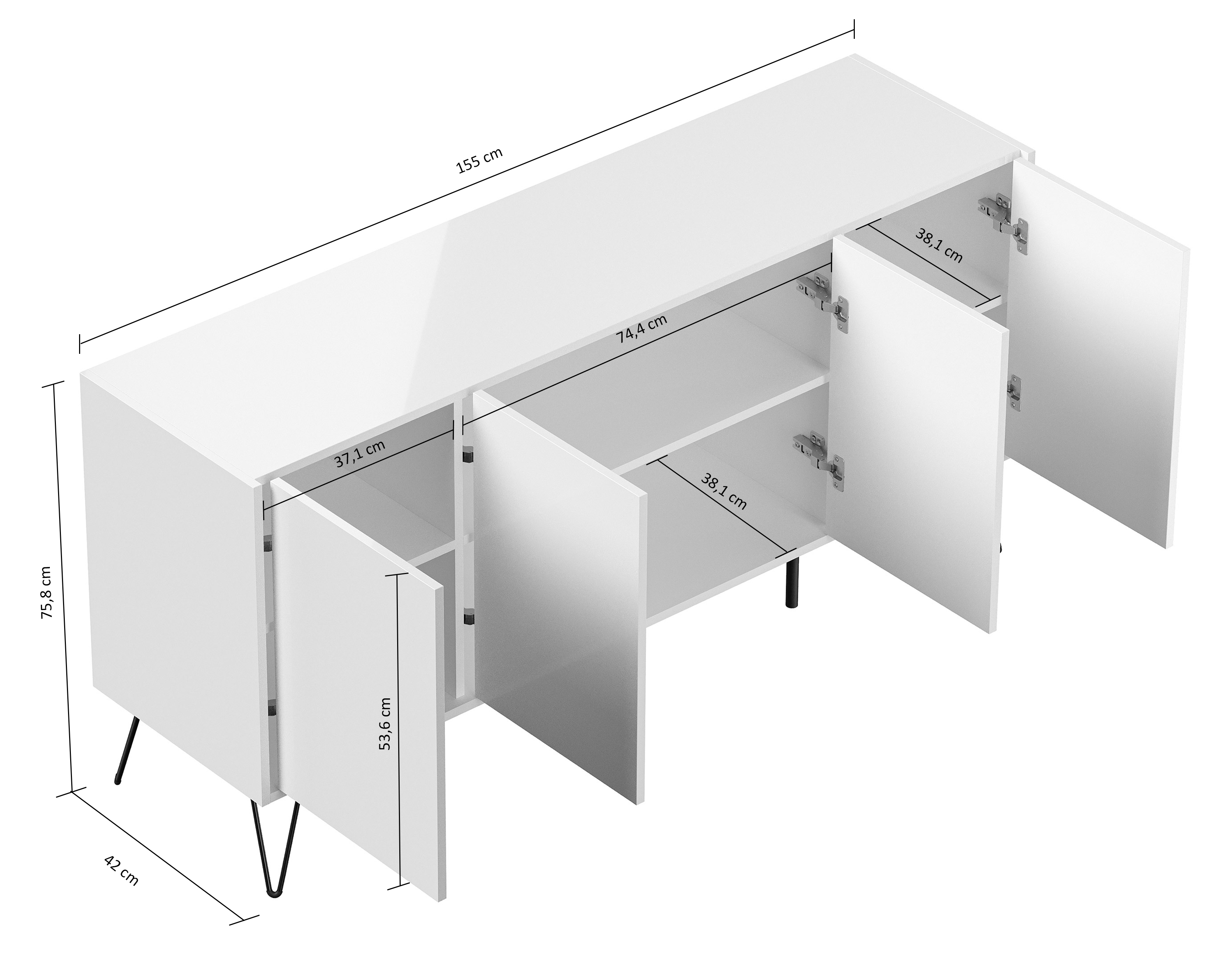 155 cm

38,1 cm

74,4 cm

37,1 cm

38,1 cm

75,8 cm

53,6 cm

42 cm