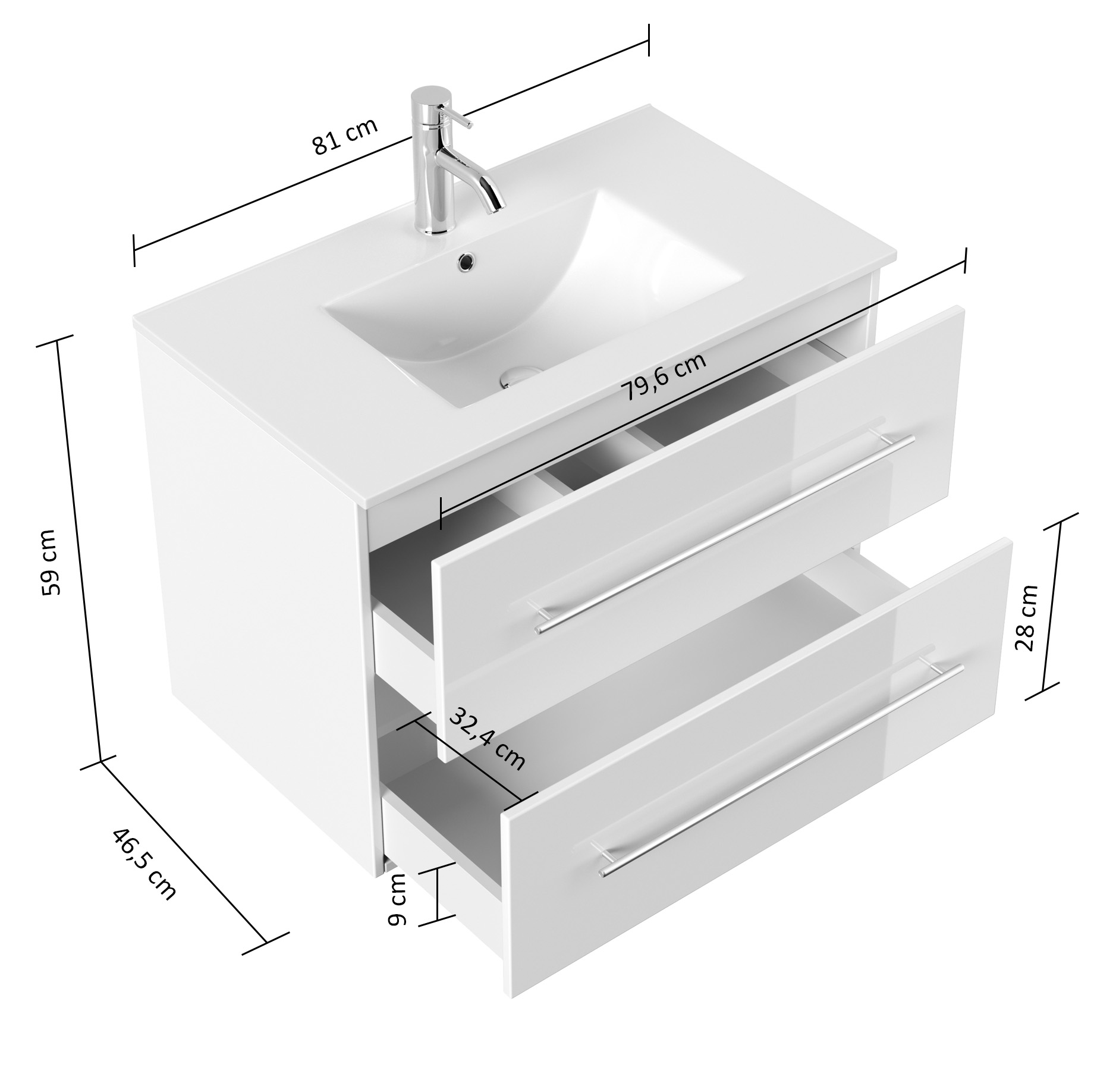 81 cm
79,6 cm
59 cm
28 cm
32,4 cm
46,5 cm
9 cm