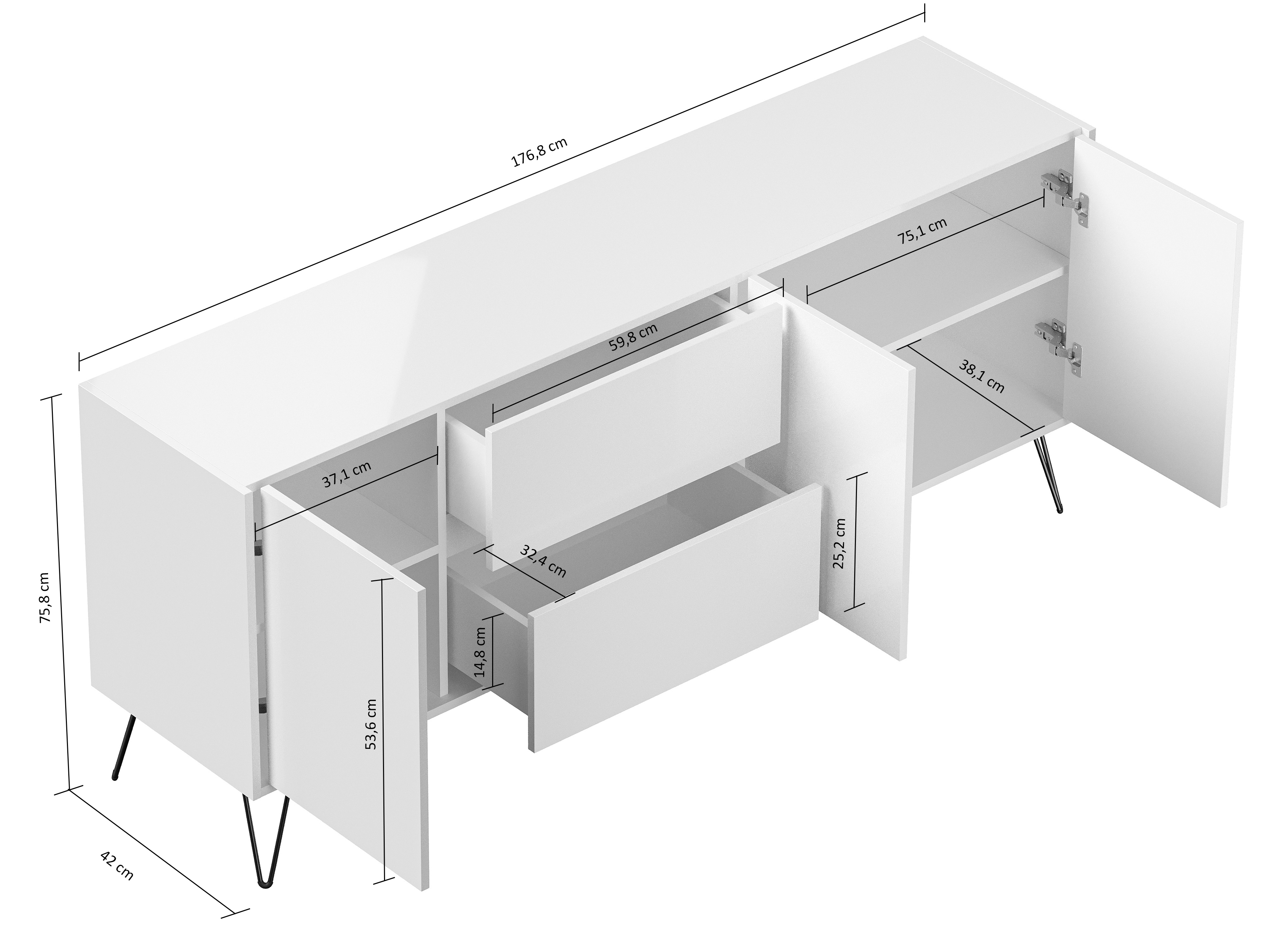 176,8 cm

75,1 cm

59,8 cm

38,1 cm

37,1 cm

75,8 cm

32,4 cm

25,2 cm

14,8 cm

53,6 cm

42 cm